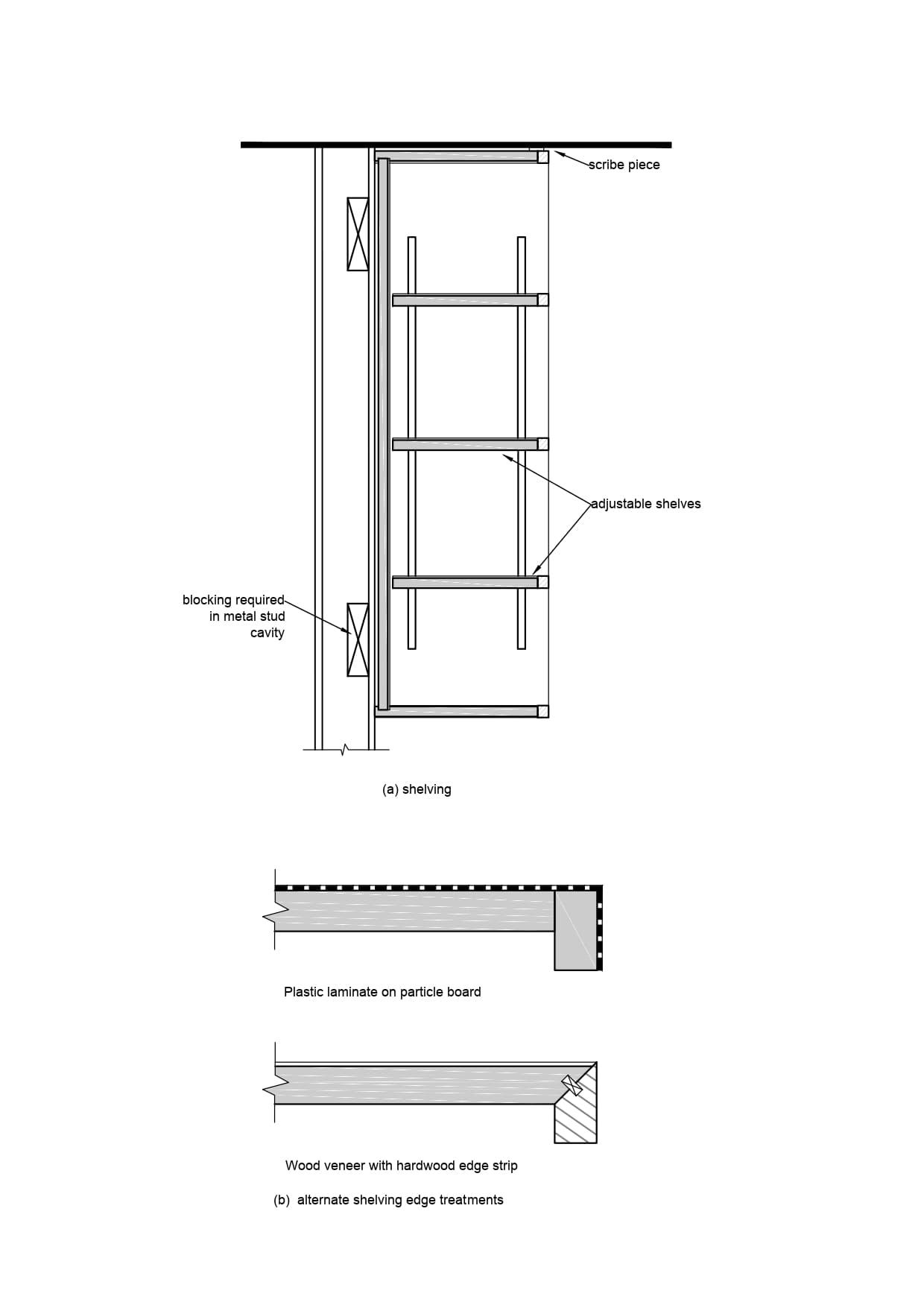 scribe piece

adjustable shelves

blocking required in metal stud cavity

(a) shelving

Plastic laminate on particle board

Wood veneer with hardwood edge strip

(b) alternate shelving edge treatments