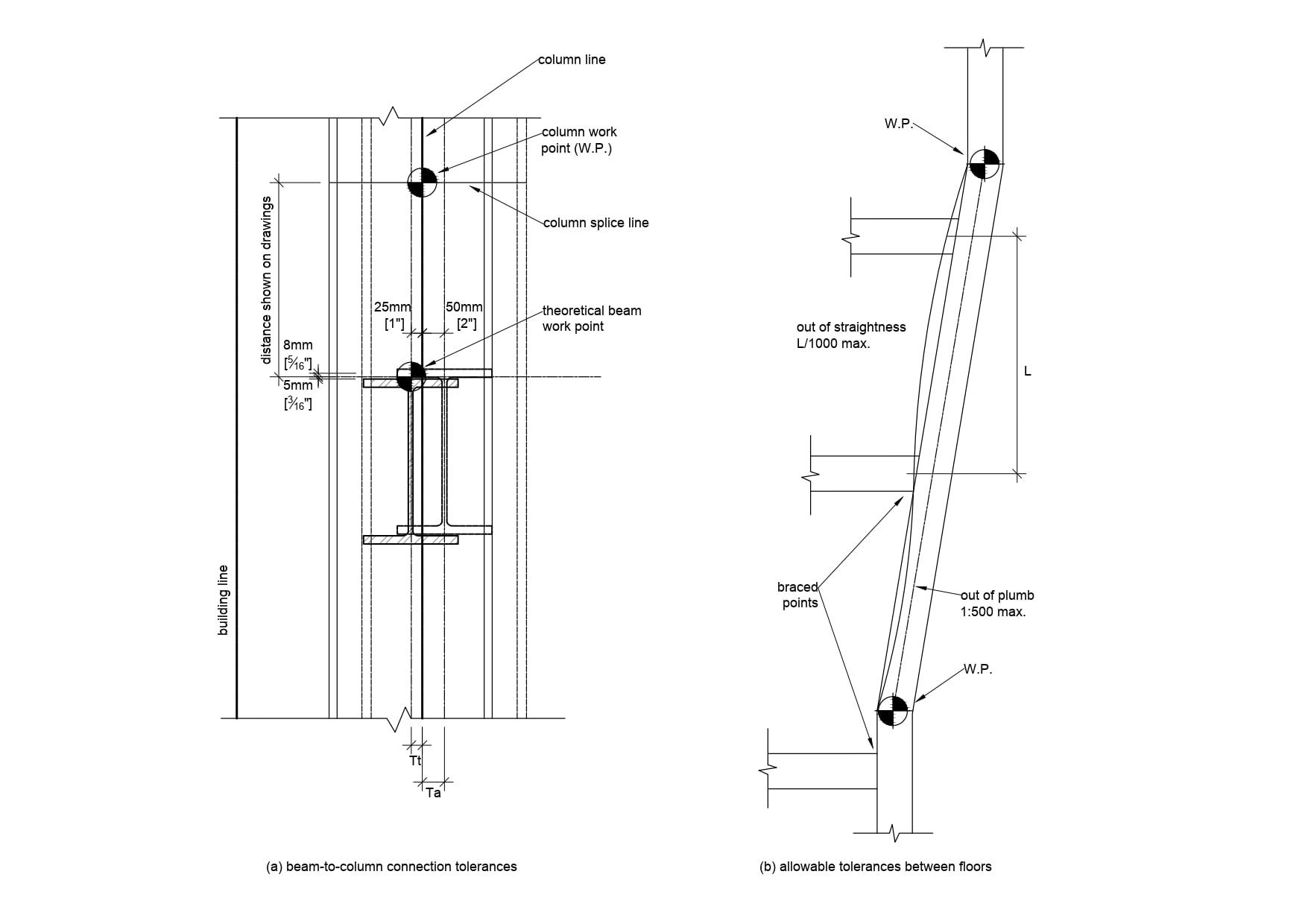 column line

column work point (W.P.)

column splice line

distance shown on drawings

25mm [1"]

50mm [2"]

theoretical beam work point

8mm [$\frac{5}{16}$"]

5mm [$\frac{3}{16}$"]

building line

Tt

Ta

(a) beam-to-column connection tolerances

W.P.

out of straightness L/1000 max.

L

braced points

out of plumb 1:500 max.

W.P.

(b) allowable tolerances between floors