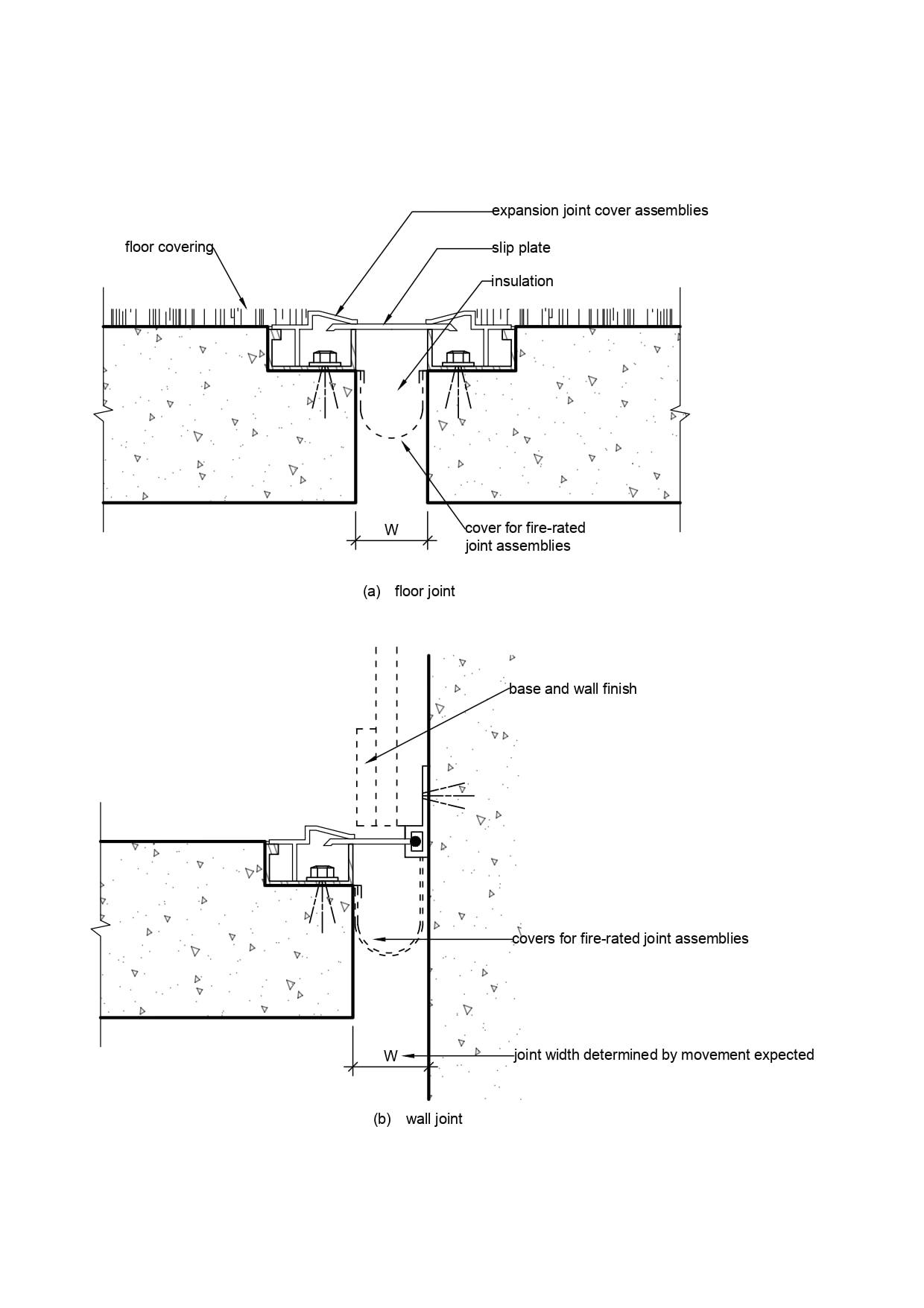 expansion joint cover assemblies

floor covering

slip plate

insulation

W

cover for fire-rated joint assemblies

(a) floor joint

base and wall finish

covers for fire-rated joint assemblies

W

joint width determined by movement expected

(b) wall joint