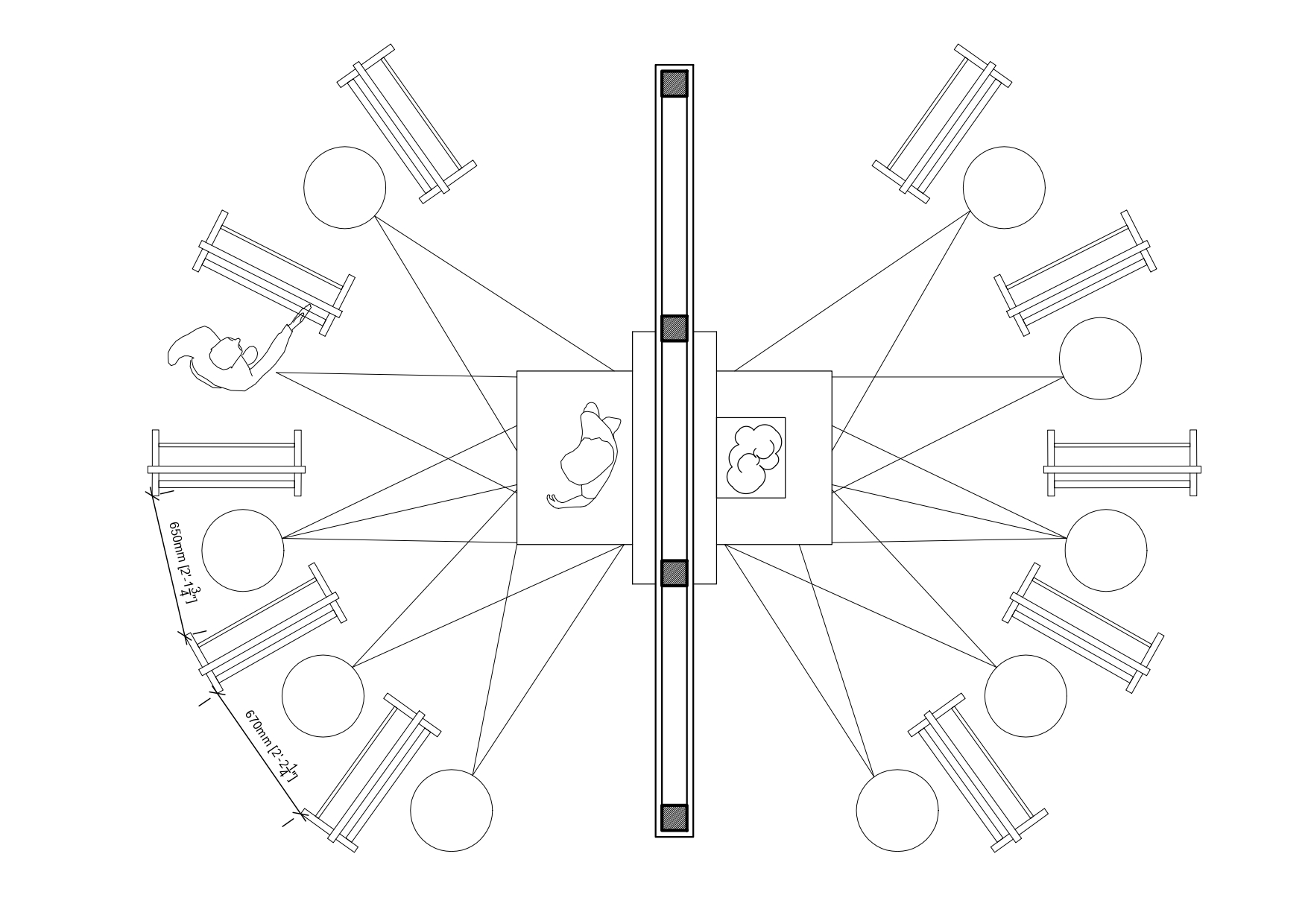 650mm [2'-1$\frac{3}{4}$"]

670mm [2'-2$\frac{1}{4}$"]