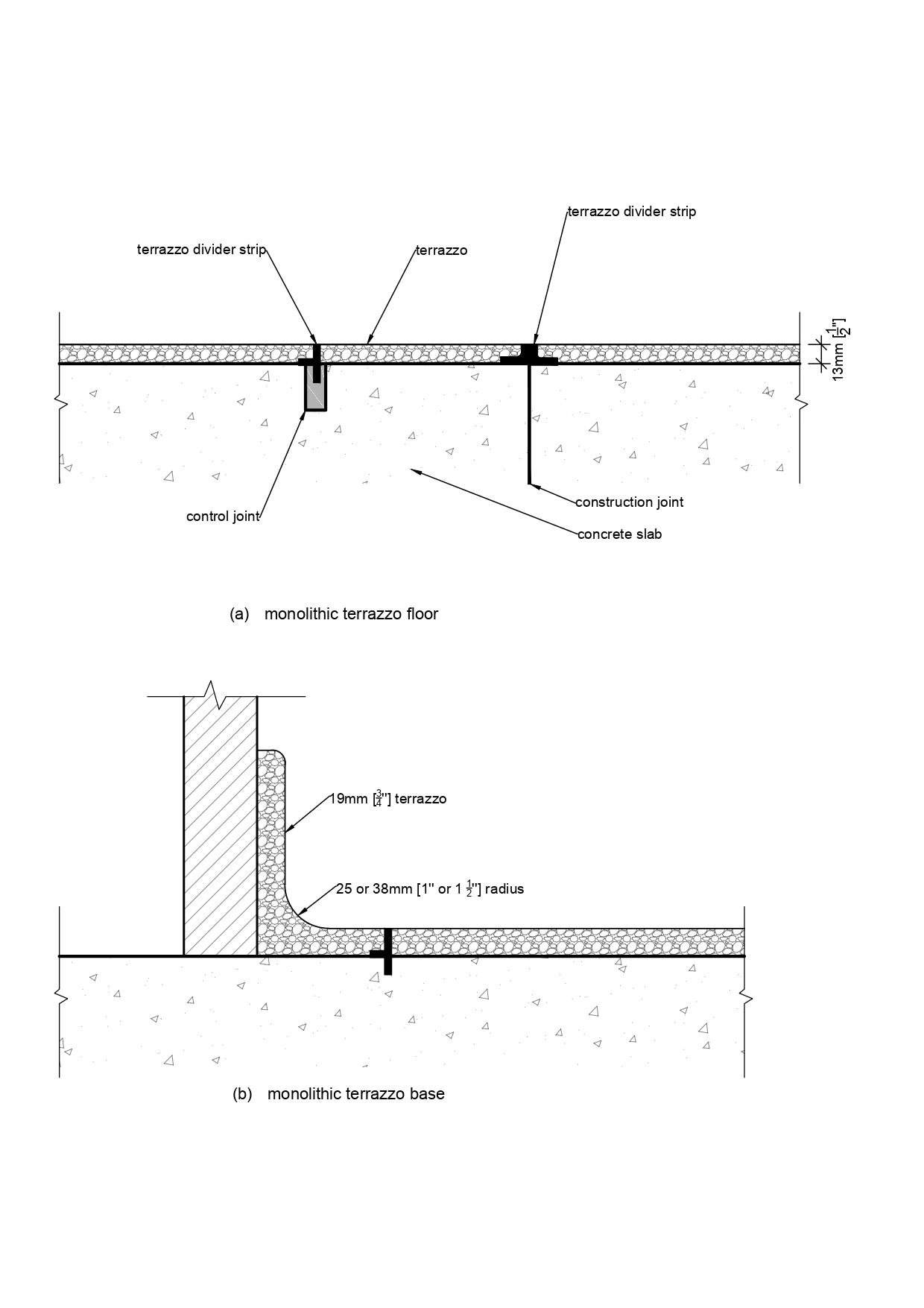 terrazzo divider strip

terrazzo divider strip

terrazzo

13mm [$\frac{1}{2}$"]

control joint

construction joint

concrete slab

(a) monolithic terrazzo floor

19mm [$\frac{3}{4}$"] terrazzo

25 or 38mm [1" or 1 $\frac{1}{2}$"] radius

(b) monolithic terrazzo base