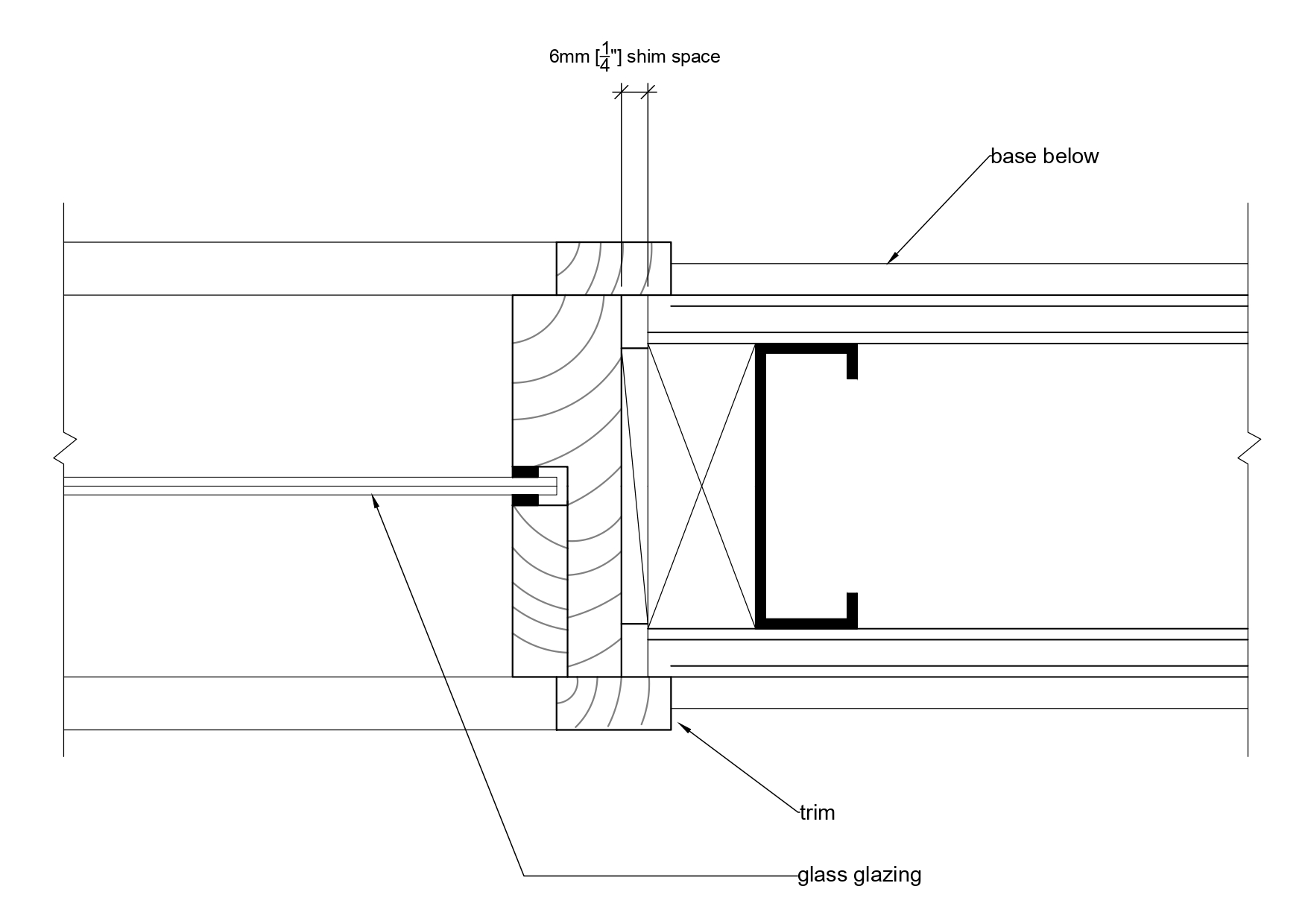 6mm [$\frac{1}{4}$"] shim space

base below

trim

glass glazing