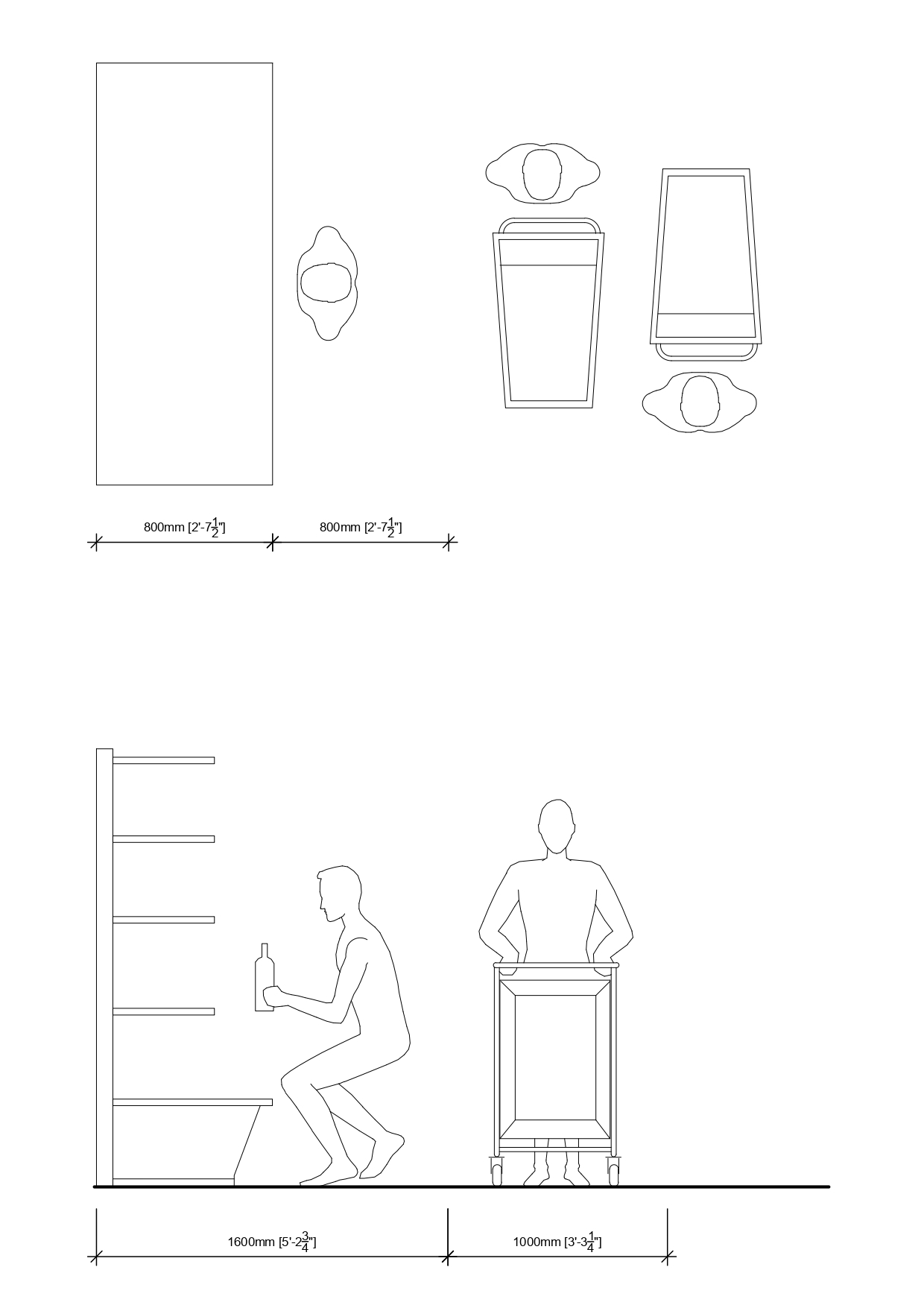 800mm [2'-7$\frac{1}{2}$"]

800mm [2'-7$\frac{1}{2}$"]

1600mm [5'-2$\frac{3}{4}$"]

1000mm [3'-3$\frac{1}{4}$"]