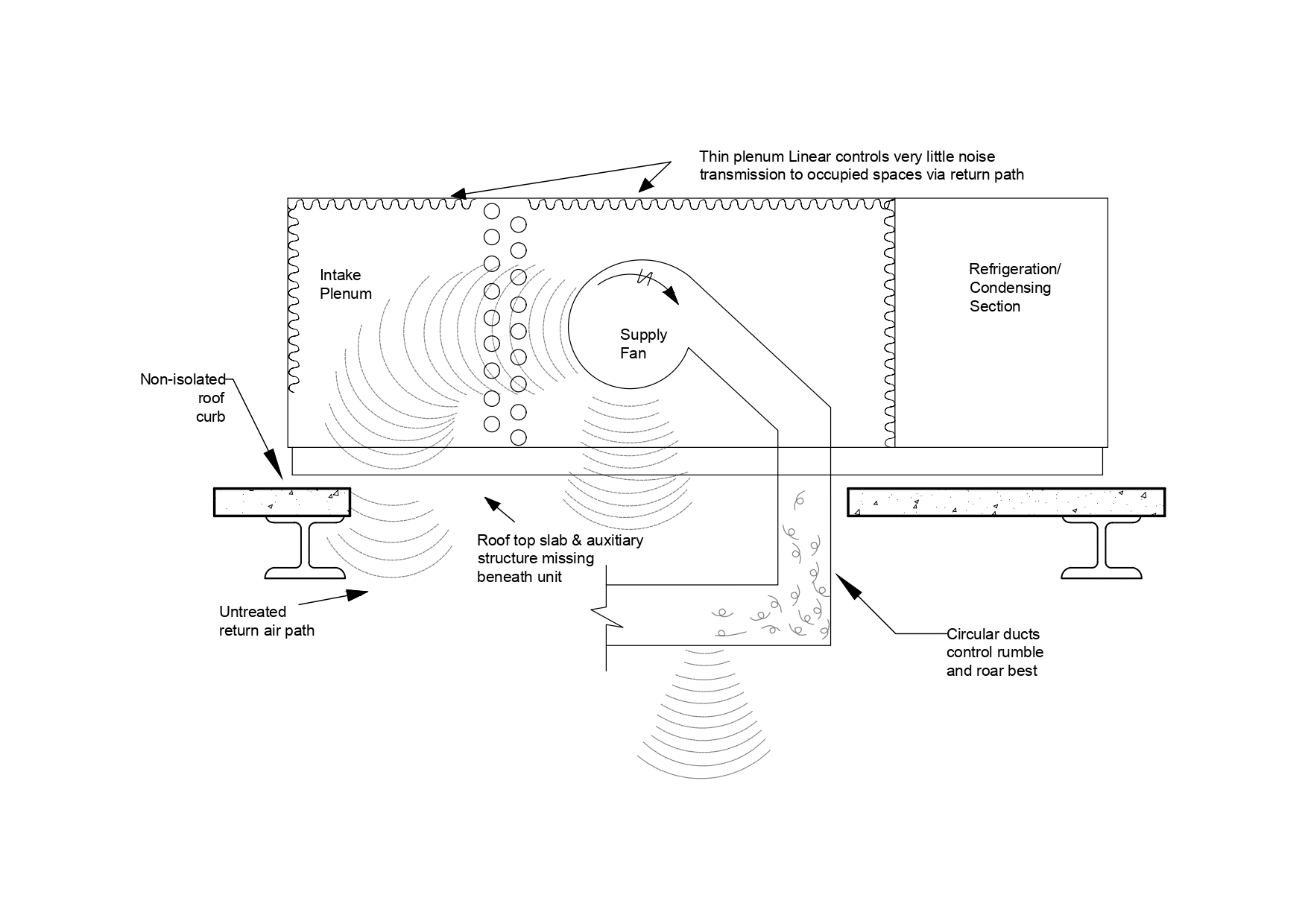 Thin plenum Linear controls very little noise transmission to occupied spaces via return path

Intake Plenum

Supply Fan

Refrigeration/ Condensing Section

Non-isolated roof curb

Roof top slab & auxitiary structure missing beneath unit

Untreated return air path

Circular ducts control rumble and roar best